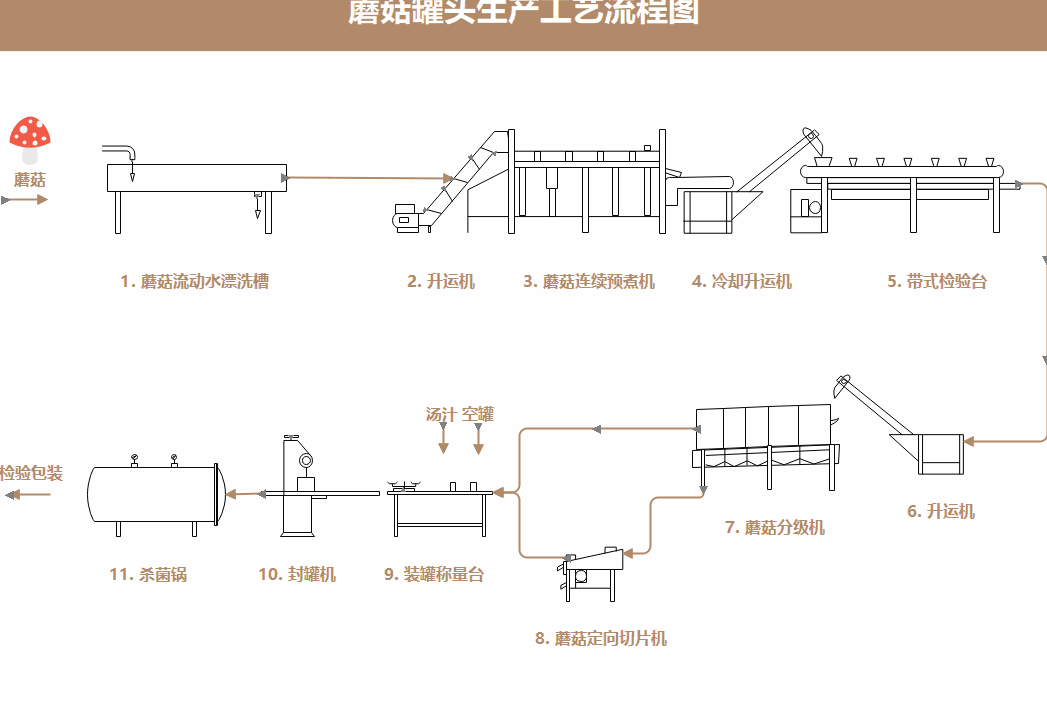 蘑菇罐头生产工艺流程图

蘑菇

1. 蘑菇流动水漂洗槽

2. 升运机

3. 蘑菇连续预煮机

4. 冷却升运机

5. 带式检验台

6. 升运机

7. 蘑菇分级机

8. 蘑菇定向切片机

汤汁 空罐

9. 装罐称量台

10. 封罐机

11. 杀菌锅

检验包装