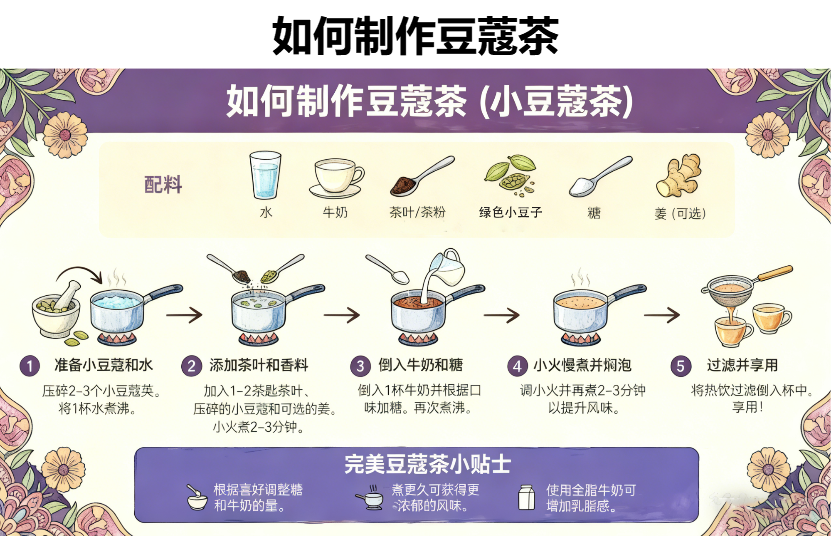 如何制作豆蔻茶

如何制作豆蔻茶 (小豆蔻茶)

配料

水

牛奶

茶叶/茶粉

绿色小豆子

糖

姜 (可选)

1 准备小豆蔻和水

压碎2-3个小豆蔻荚。将1杯水煮沸。

2 添加茶叶和香料

加入1-2茶匙茶叶、压碎的小豆蔻和可选的姜。小火煮2-3分钟。

3 倒入牛奶和糖

倒入1杯牛奶并根据口味加糖。再次煮沸。

4 小火慢煮并焖泡

调小火并再煮2-3分钟以提升风味。

5 过滤并享用

将热饮过滤倒入杯中。享用!

完美豆蔻茶小贴士

根据喜好调整糖和牛奶的量。

煮更久可获得更浓郁的风味。

使用全脂牛奶可增加乳脂感。