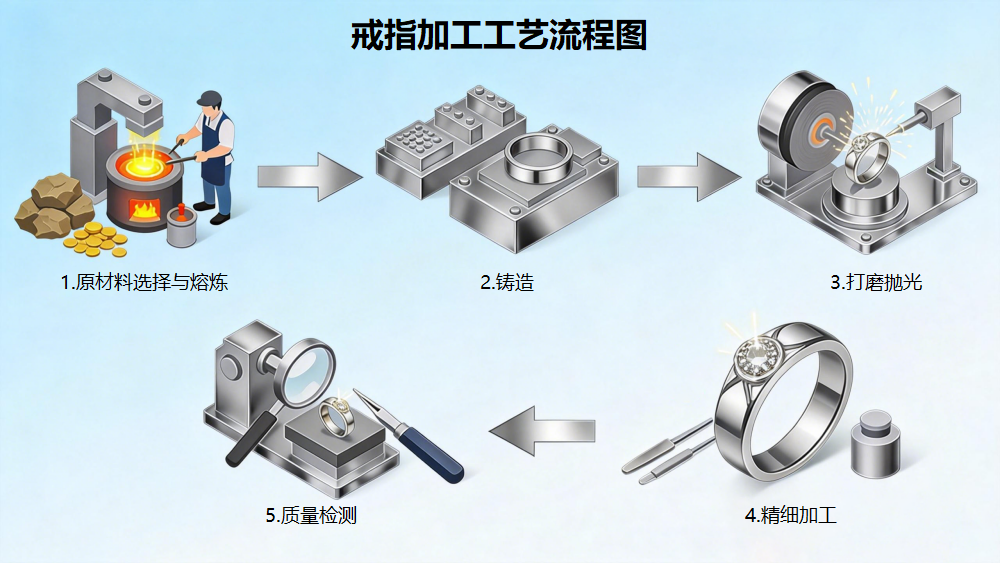 戒指加工工艺流程图

1.原材料选择与熔炼

2.铸造

3.打磨抛光

4.精细加工

5.质量检测