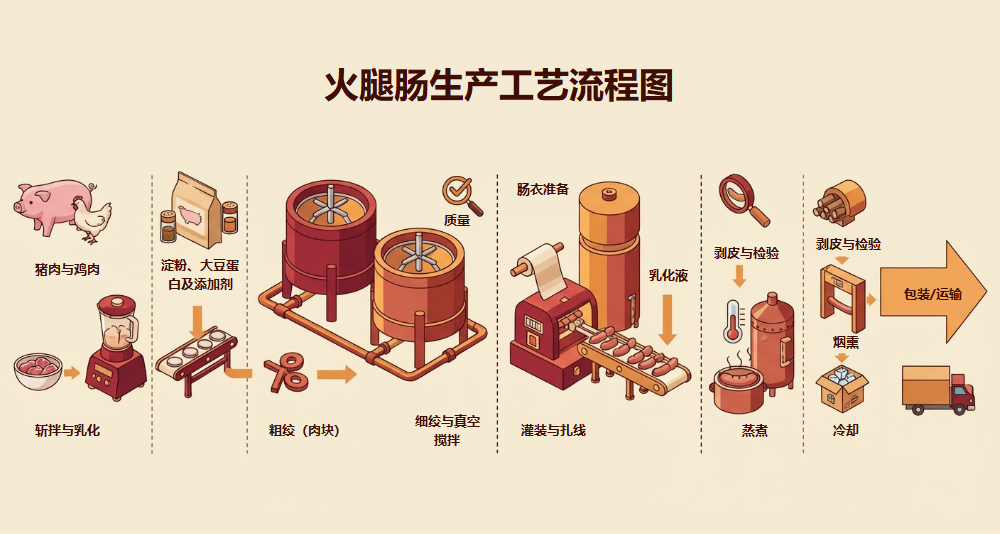 火腿肠生产工艺流程图

猪肉与鸡肉

斩拌与乳化

淀粉、大豆蛋白及添加剂

粗绞（肉块）

质量

细绞与真空搅拌

肠衣准备

乳化液

灌装与扎线

剥皮与检验

蒸煮

剥皮与检验

烟熏

冷却

包装/运输